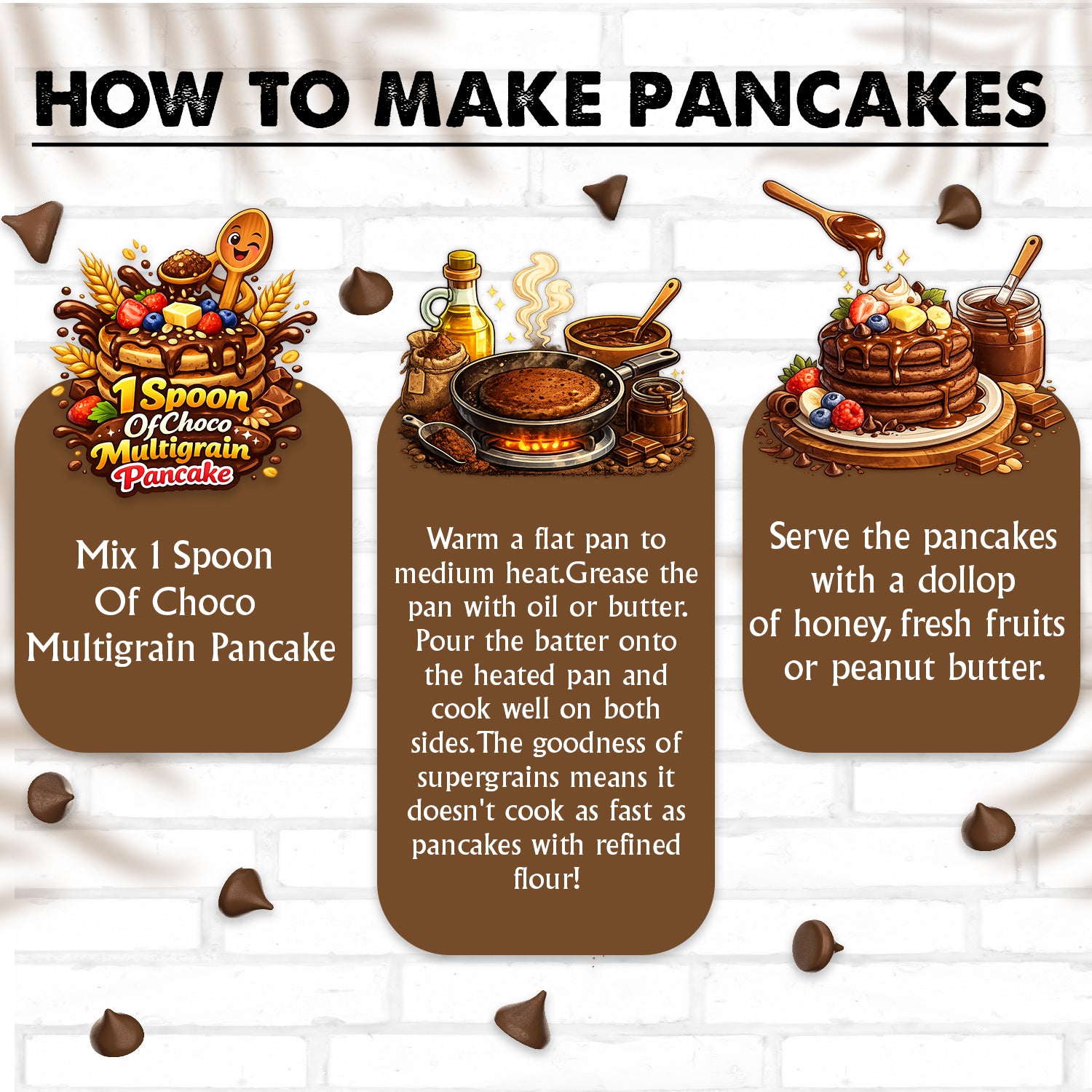 HOW TO MAKE PANCAKES

1 Spoon Of Choco Multigrain Pancake

Mix 1 Spoon Of Choco Multigrain Pancake

Warm a flat pan to medium heat.Grease the pan with oil or butter. Pour the batter onto the heated pan and cook well on both sides.The goodness of supergrains means it doesn't cook as fast as pancakes with refined flour!

Serve the pancakes with a dollop of honey, fresh fruits or peanut butter.